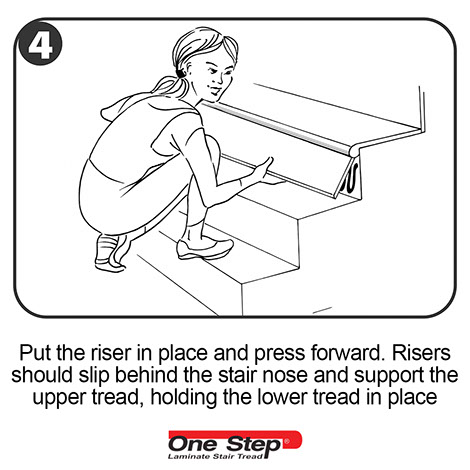 4

Put the riser in place and press forward. Risers should slip behind the stair nose and support the upper tread, holding the lower tread in place

One Step®
Laminate Stair Tread