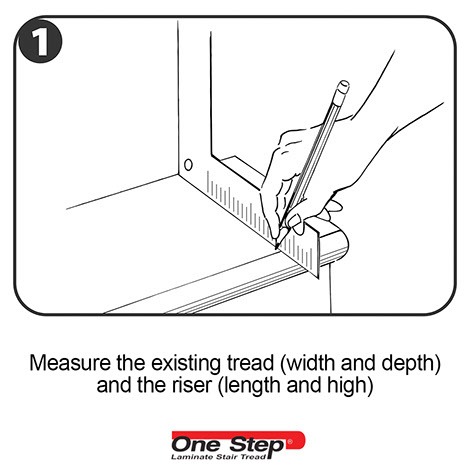 1

Measure the existing tread (width and depth) and the riser (length and high)

One Step®
Laminate Stair Tread